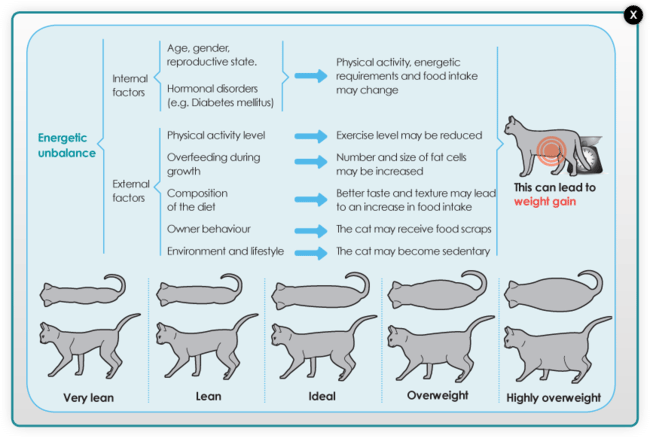 X

Energetic unbalance

Internal factors

Age, gender, reproductive state.

Hormonal disorders (e.g. Diabetes mellitus)

Physical activity, energetic requirements and food intake may change

External factors

Physical activity level

Exercise level may be reduced

Overfeeding during growth

Number and size of fat cells may be increased

Composition of the diet

Better taste and texture may lead to an increase in food intake

Owner behaviour

The cat may receive food scraps

Environment and lifestyle

The cat may become sedentary

This can lead to weight gain

Very lean

Lean

Ideal

Overweight

Highly overweight